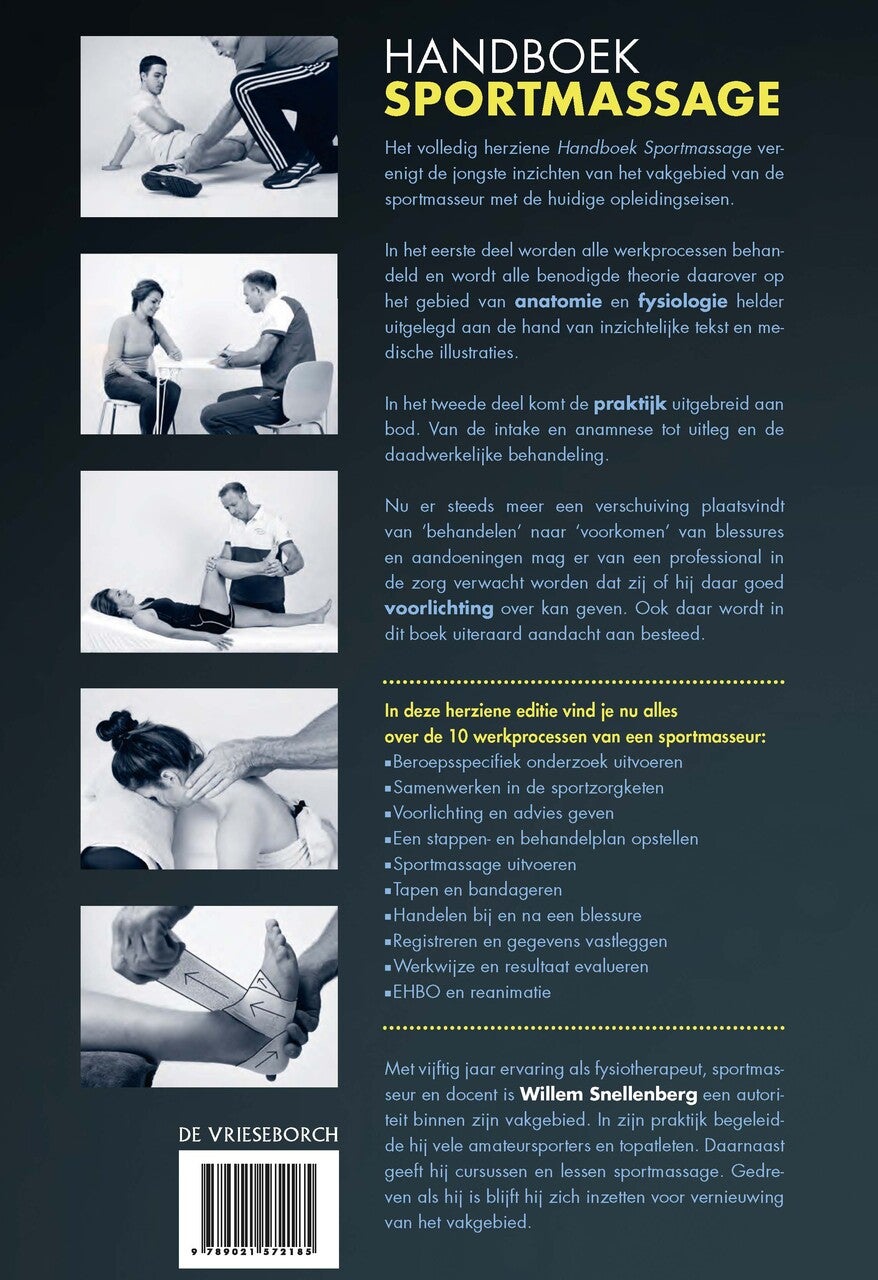 HANDBOEK
SPORTMASSAGE

Het volledig herziene Handboek Sportmassage verenigt de jongste inzichten van het vakgebied van de sportmasseur met de huidige opleidingseisen.

In het eerste deel worden alle werkprocessen behandeld en wordt alle benodigde theorie daarover op het gebied van anatomie en fysiologie helder uitgelegd aan de hand van inzichtelijke tekst en medische illustraties.

In het tweede deel komt de praktijk uitgebreid aan bod. Van de intake en anamnese tot uitleg en de daadwerkelijke behandeling.

Nu er steeds meer een verschuiving plaatsvindt van 'behandelen' naar 'voorkomen' van blessures en aandoeningen mag er van een professional in de zorg verwacht worden dat zij of hij daar goed voorlichting over kan geven. Ook daar wordt in dit boek uiteraard aandacht aan besteed.

In deze herziene editie vind je nu alles over de 10 werkprocessen van een sportmasseur:
▪Beroepsspecifiek onderzoek uitvoeren
▪Samenwerken in de sportzorgketen
▪Voorlichting en advies geven
▪Een stappen- en behandelplan opstellen
▪Sportmassage uitvoeren
▪Tapen en bandageren
▪Handelen bij en na een blessure
▪Registreren en gegevens vastleggen
▪Werkwijze en resultaat evalueren
▪EHBO en reanimatie

Met vijftig jaar ervaring als fysiotherapeut, sportmasseur en docent is Willem Snellenberg een autoriteit binnen zijn vakgebied. In zijn praktijk begeleidde hij vele amateursporters en topatleten. Daarnaast geeft hij cursussen en lessen sportmassage. Gedreven als hij is blijft hij zich inzetten voor vernieuwing van het vakgebied.

DE VRIESEBORCH

9 789021 572185